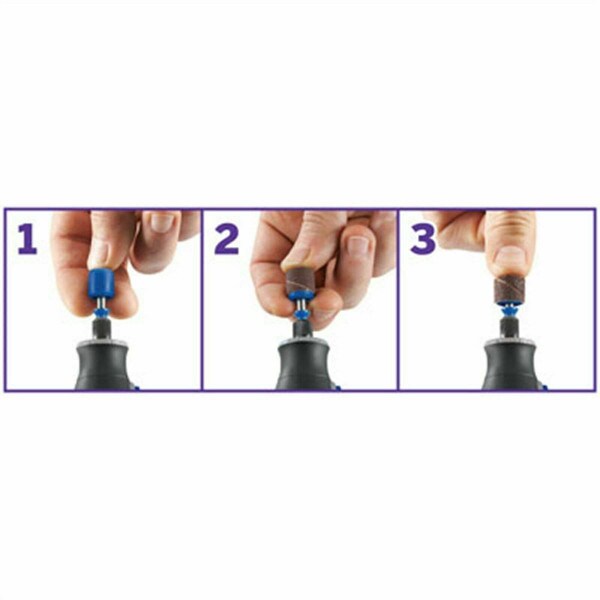 1

2

3