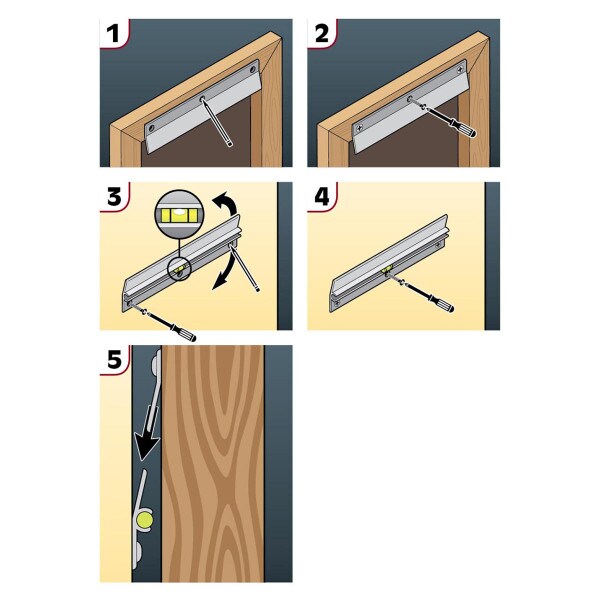 1
2
3
4
5